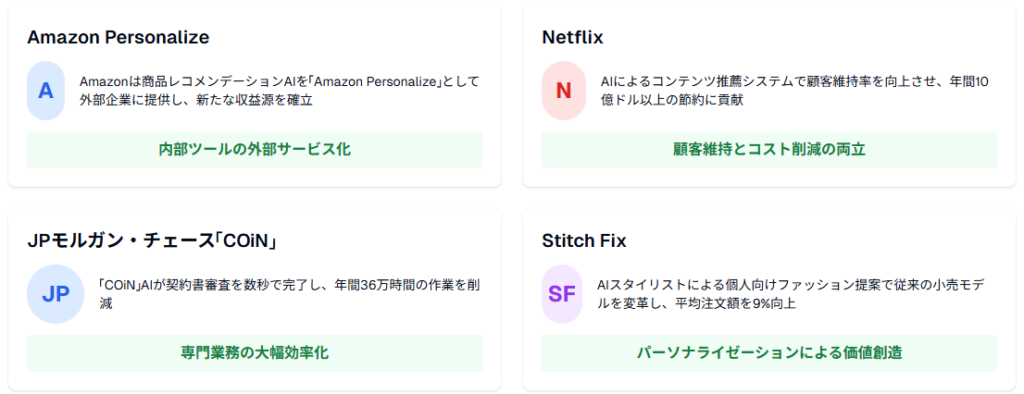 Amazon Personalize

A

Amazonは商品レコメンデーションAIを「Amazon Personalize」として外部企業に提供し、新たな収益源を確立

内部ツールの外部サービス化

Netflix

N

AIによるコンテンツ推薦システムで顧客維持率を向上させ、年間10億ドル以上の節約に貢献

顧客維持とコスト削減の両立

JPモルガン・チェース「COiN」

JP

「COiN」AIが契約書審査を数秒で完了し、年間36万時間の作業を削減

専門業務の大幅効率化

Stitch Fix

SF

AIスタイリストによる個人向けファッション提案で従来の小売モデルを変革し、平均注文額を9%向上

パーソナライゼーションによる価値創造