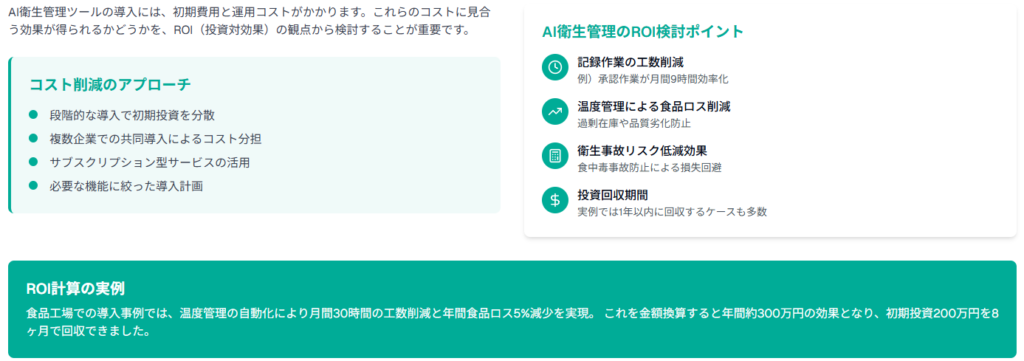 AI衛生管理ツールの導入には、初期費用と運用コストがかかります。これらのコストに見合う効果が得られるかどうかを、ROI（投資対効果）の観点から検討することが重要です。

コスト削減のアプローチ

• 段階的な導入で初期投資を分散
• 複数企業での共同導入によるコスト分担
• サブスクリプション型サービスの活用
• 必要な機能に絞った導入計画

AI衛生管理のROI検討ポイント

記録作業の工数削減
例）承認作業が月間9時間効率化

温度管理による食品ロス削減
過剰在庫や品質劣化防止

衛生事故リスク低減効果
食中毒事故防止による損失回避

投資回収期間
実例では1年以内に回収するケースも多数

ROI計算の実例

食品工場での導入事例では、温度管理の自動化により月間30時間の工数削減と年間食品ロス5%減少を実現。これを金額換算すると年間約300万円の効果となり、初期投資200万円を8ヶ月で回収できました。