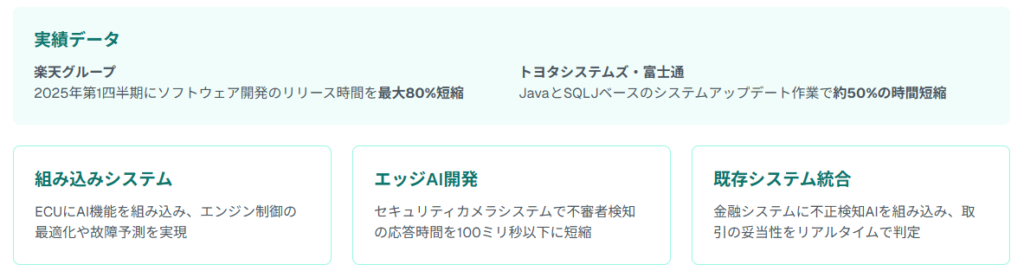 実績データ

楽天グループ
2025年第1四半期にソフトウェア開発のリリース時間を最大80%短縮

トヨタシステムズ・富士通
JavaとSQLJベースのシステムアップデート作業で約50%の時間短縮

組み込みシステム

ECUにAI機能を組み込み、エンジン制御の最適化や故障予測を実現

エッジAI開発

セキュリティカメラシステムで不審者検知の応答時間を100ミリ秒以下に短縮

既存システム統合

金融システムに不正検知AIを組み込み、取引の妥当性をリアルタイムで判定