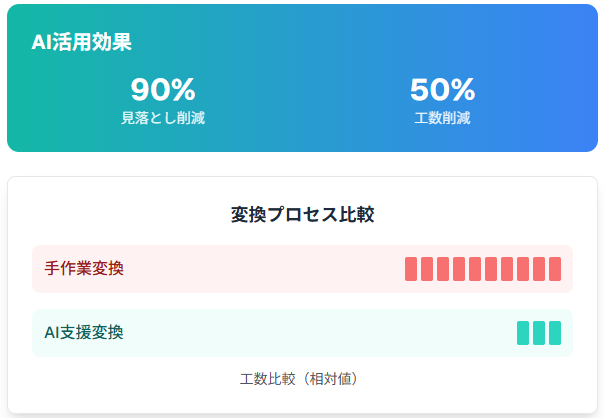 AI活用効果

90%
見落とし削減

50%
工数削減

変換プロセス比較

手作業変換

AI支援変換

工数比較（相対値）