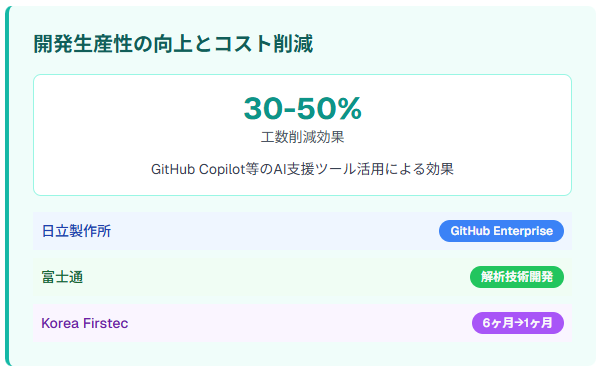 開発生産性の向上とコスト削減

30-50%

工数削減効果

GitHub Copilot等のAI支援ツール活用による効果

日立製作所 GitHub Enterprise

富士通 解析技術開発

Korea Firstec 6ヶ月→1ヶ月