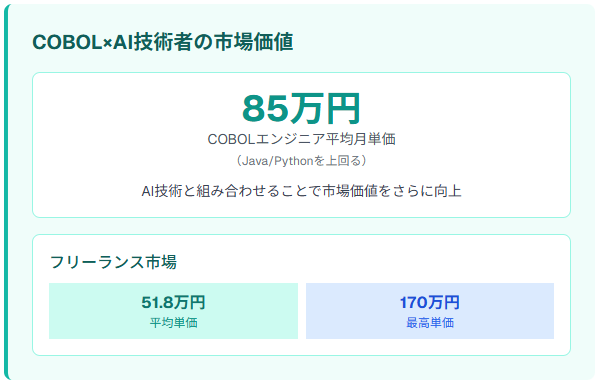 COBOL×AI技術者の市場価値

85万円
COBOLエンジニア平均月単価
（Java/Pythonを上回る）

AI技術と組み合わせることで市場価値をさらに向上

フリーランス市場

51.8万円
平均単価

170万円
最高単価