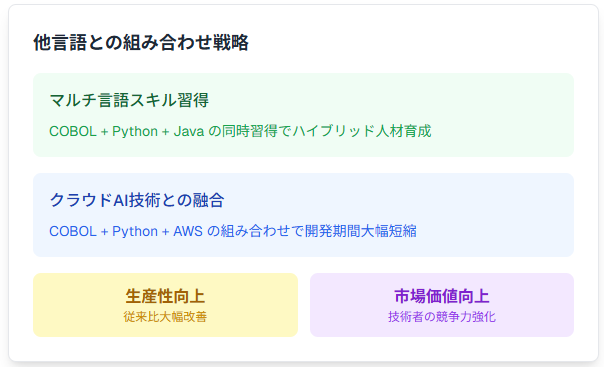 他言語との組み合わせ戦略

マルチ言語スキル習得

COBOL + Python + Java の同時習得でハイブリッド人材育成

クラウドAI技術との融合

COBOL + Python + AWS の組み合わせで開発期間大幅短縮

生産性向上
従来比大幅改善

市場価値向上
技術者の競争力強化