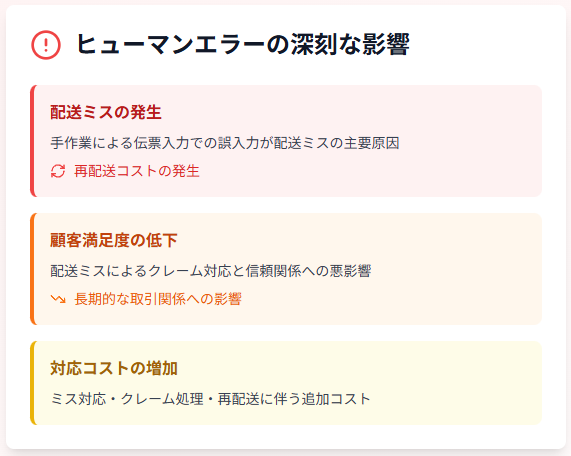 ヒューマンエラーの深刻な影響

配送ミスの発生

手作業による伝票入力での誤入力が配送ミスの主要原因

再配送コストの発生

顧客満足度の低下

配送ミスによるクレーム対応と信頼関係への悪影響

長期的な取引関係への影響

対応コストの増加

ミス対応・クレーム処理・再配送に伴う追加コスト