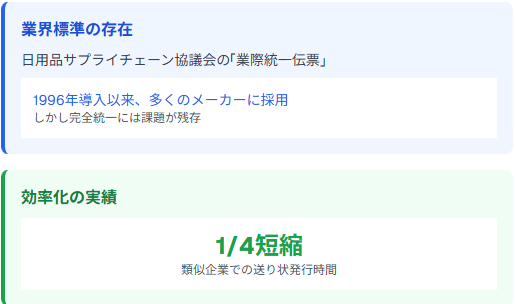 業界標準の存在

日用品サプライチェーン協議会の「業際統一伝票」

1996年導入以来、多くのメーカーに採用
しかし完全統一には課題が残存

効率化の実績

1/4短縮
類似企業での送り状発行時間