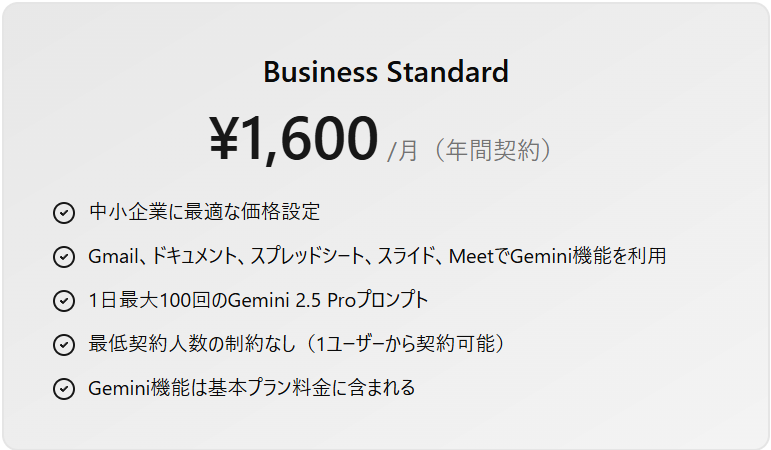 Business Standard

¥1,600 /月（年間契約）

✓ 中小企業に最適な価格設定

✓ Gmail、ドキュメント、スプレッドシート、スライド、MeetでGemini機能を利用

✓ 1日最大100回のGemini 2.5 Proプロンプト

✓ 最低契約人数の制約なし（1ユーザーから契約可能）

✓ Gemini機能は基本プラン料金に含まれる