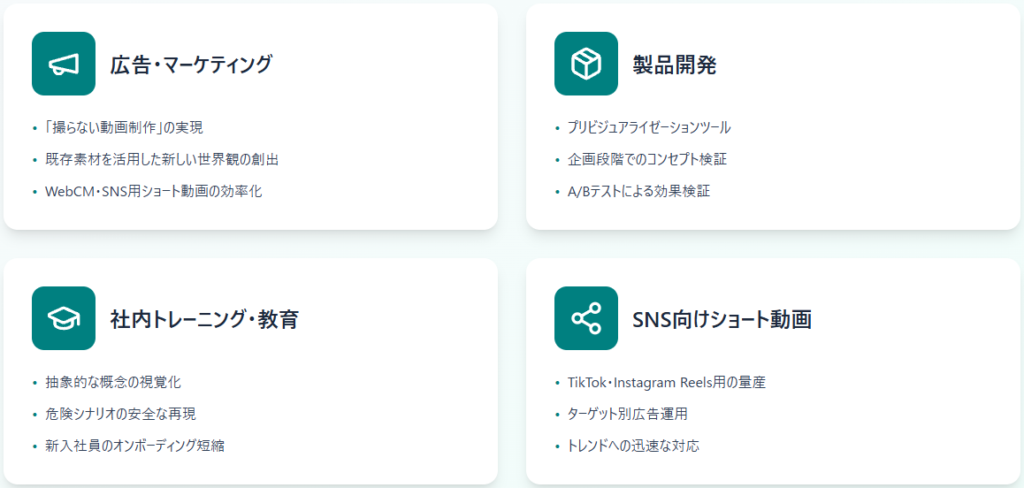 広告・マーケティング

• 「撮らない動画制作」の実現
• 既存素材を活用した新しい世界観の創出
• WebCM・SNS用ショート動画の効率化

製品開発

• プリビジュアライゼーションツール
• 企画段階でのコンセプト検証
• A/Bテストによる効果検証

社内トレーニング・教育

• 抽象的な概念の視覚化
• 危険シナリオの安全な再現
• 新入社員のオンボーディング短縮

SNS向けショート動画

• TikTok・Instagram Reels用の量産
• ターゲット別広告運用
• トレンドへの迅速な対応