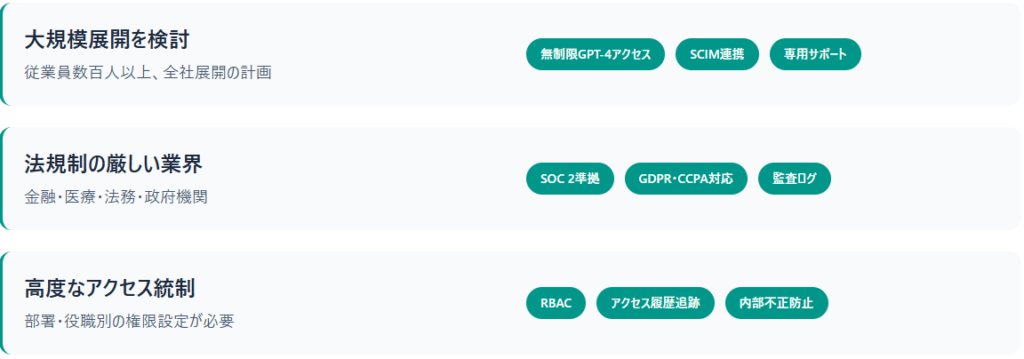 大規模展開を検討
従業員数百人以上、全社展開の計画

無制限GPT-4アクセス SCIM連携 専用サポート

法規制の厳しい業界
金融・医療・法務・政府機関

SOC 2準拠 GDPR・CCPA対応 監査ログ

高度なアクセス統制
部署・役職別の権限設定が必要

RBAC アクセス履歴追跡 内部不正防止