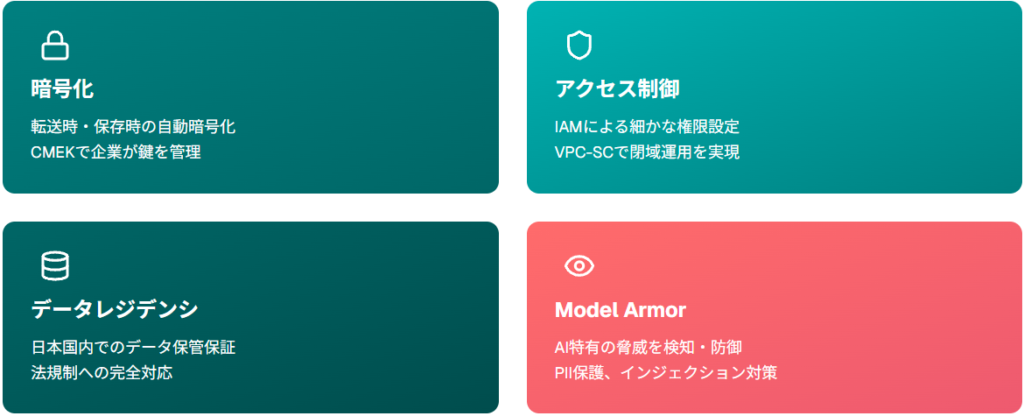 暗号化

転送時・保存時の自動暗号化
CMEKで企業が鍵を管理

アクセス制御

IAMによる細かな権限設定
VPC-SCで閉域運用を実現

データレジデンシ

日本国内でのデータ保管保証
法規制への完全対応

Model Armor

AI特有の脅威を検知・防御
PII保護、インジェクション対策