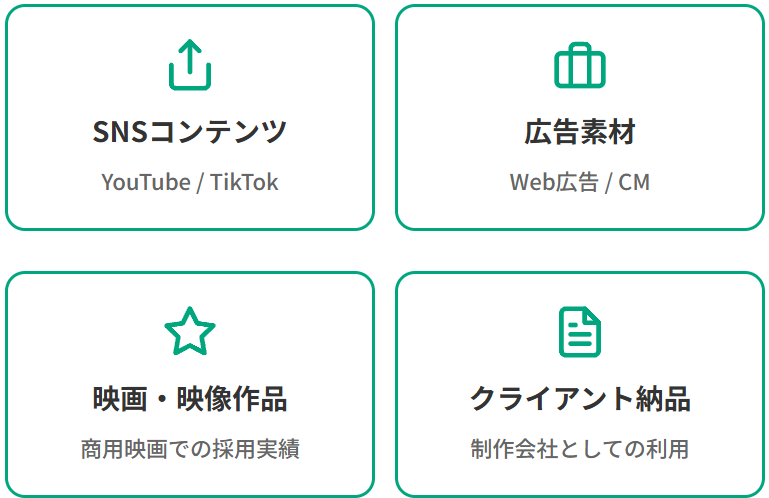 SNSコンテンツ

YouTube / TikTok

広告素材

Web広告 / CM

映画・映像作品

商用映画での採用実績

クライアント納品

制作会社としての利用